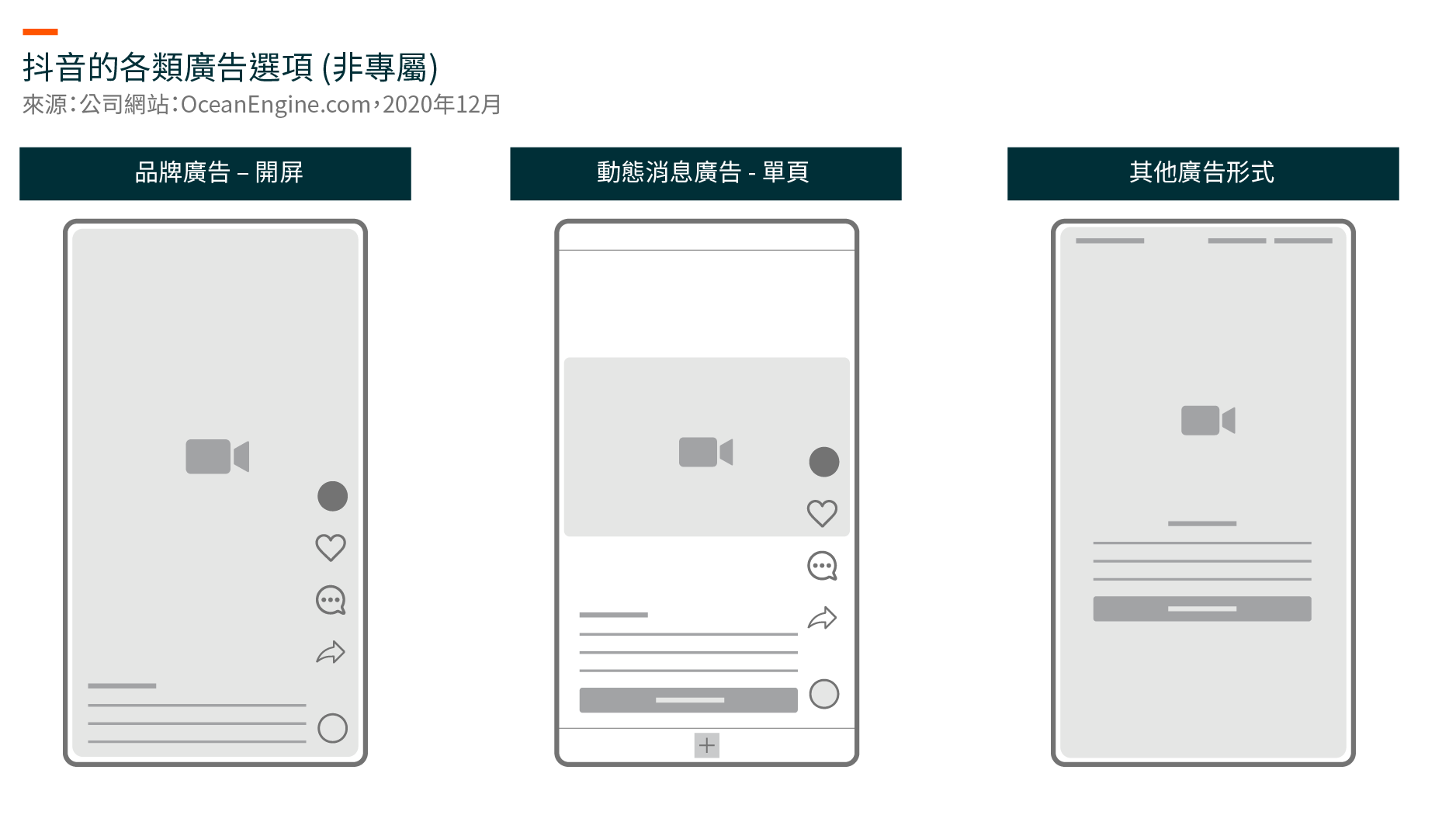 抖音的各類廣告選項 (非專屬)
來源:公司網站:OceanEngine.com,2020年12月

品牌廣告 – 開屏

動態消息廣告 - 單頁

其他廣告形式